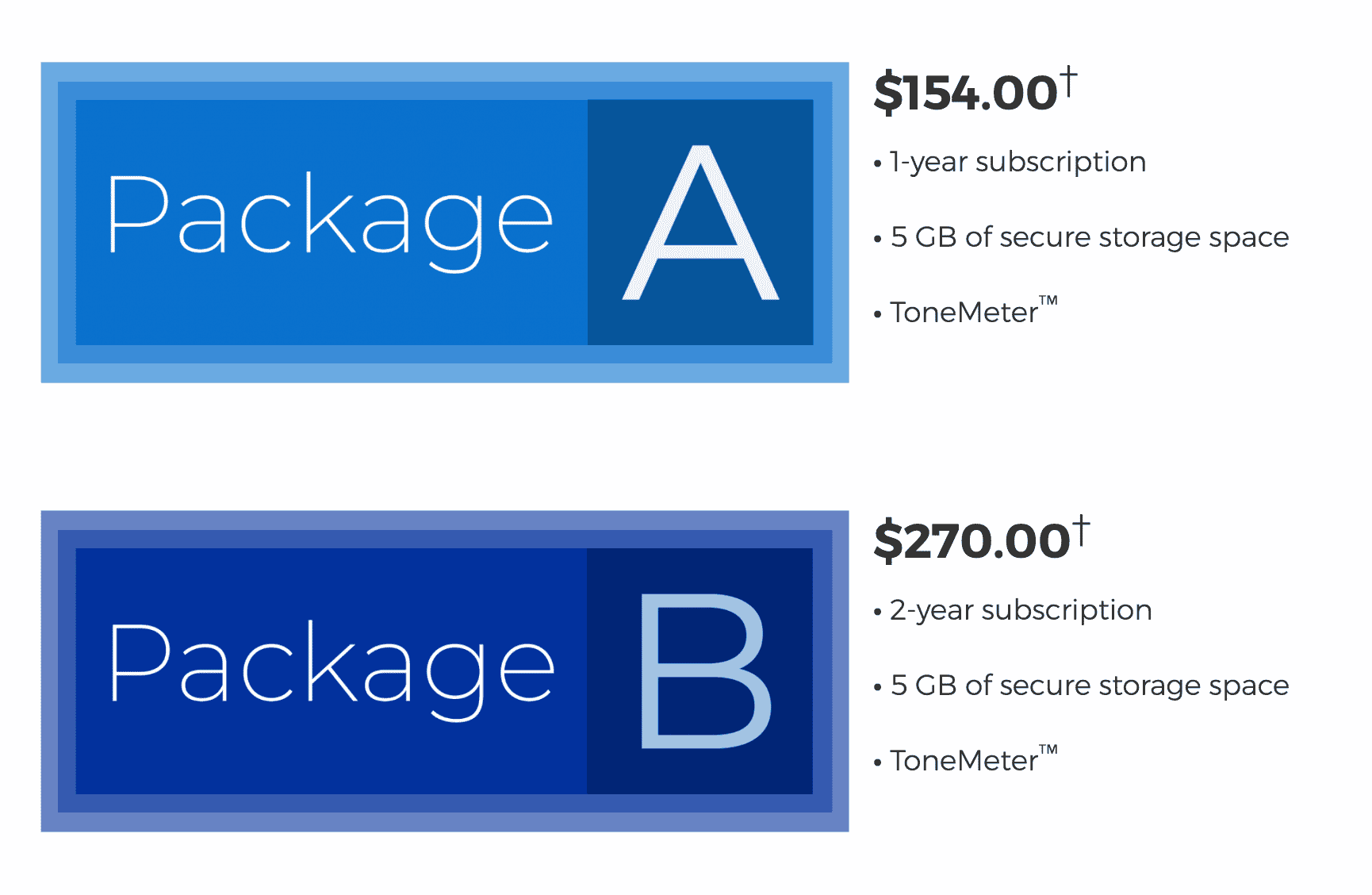 Package A

$154.00$^{†}$

• 1-year subscription

• 5 GB of secure storage space

• ToneMeter™

Package B

$270.00$^{†}$

• 2-year subscription

• 5 GB of secure storage space

• ToneMeter™